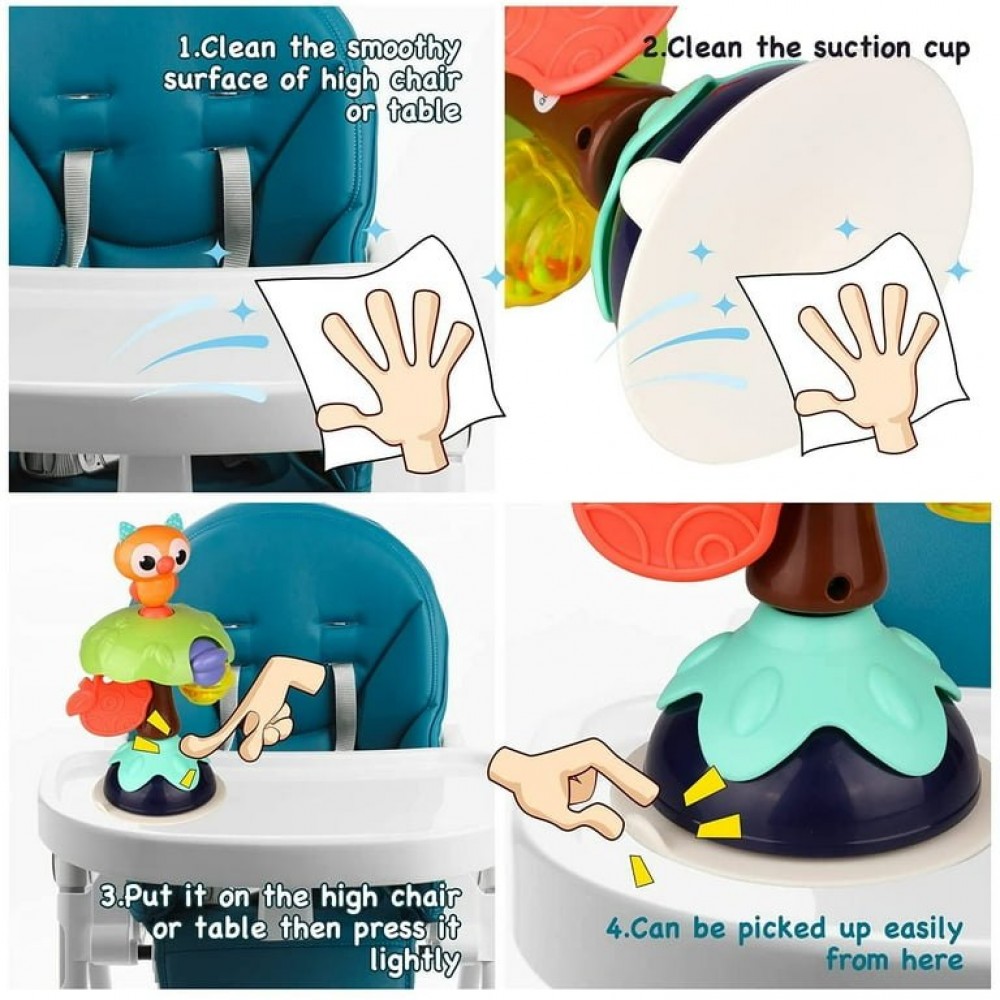 1.Clean the smoothy surface of high chair or table

2.Clean the suction cup

3.Put it on the high chair or table then press it lightly

4.Can be picked up easily from here